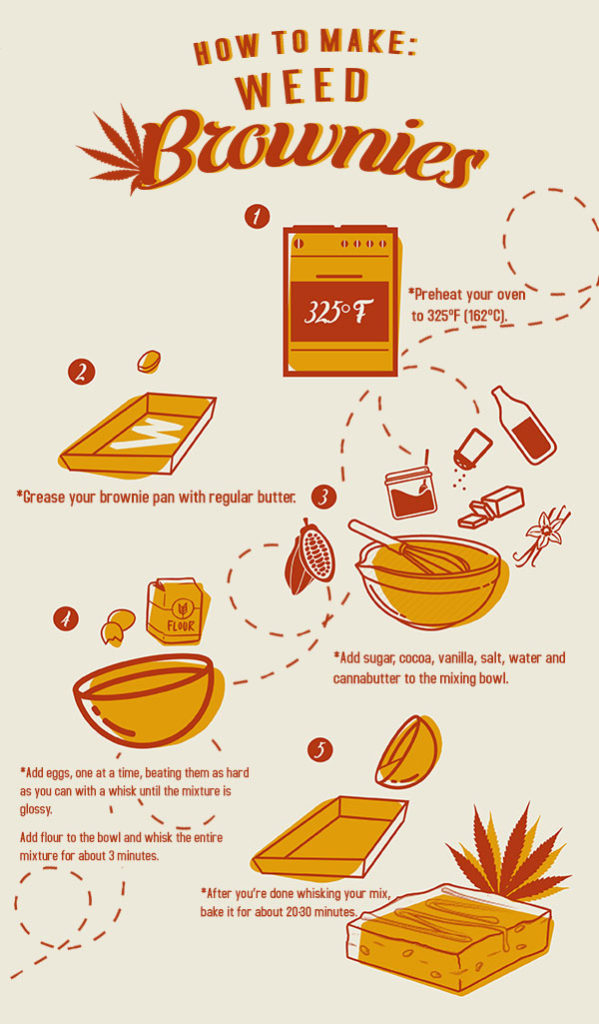 HOW TO MAKE:
WEED
Brownies

1

325°F

*Preheat your oven to 325°F (162°C).

2

*Grease your brownie pan with regular butter.

3

*Add sugar, cocoa, vanilla, salt, water and cannabutter to the mixing bowl.

4

FLOUR

*Add eggs, one at a time, beating them as hard as you can with a whisk until the mixture is glossy.

Add flour to the bowl and whisk the entire mixture for about 3 minutes.

5

*After you're done whisking your mix, bake it for about 20-30 minutes.